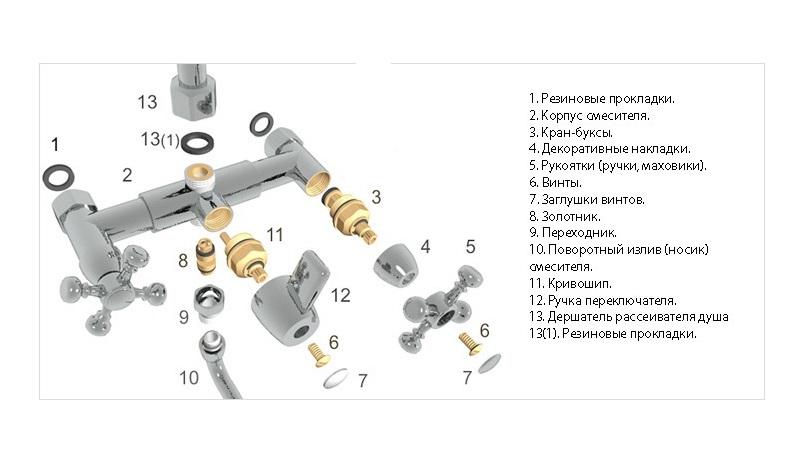 13

13(1)

1

2

3

11

8

4

5

12

9

6

6

10

7

7

1. Резиновые прокладки.
2. Корпус смесителя.
3. Кран-буксы.
4. Декоративные накладки.
5. Рукоятки (ручки, маховики).
6. Винты.
7. Заглушки винтов.
8. Золотник.
9. Переходник.
10. Поворотный излив (носик) смесителя.
11. Кривошип.
12. Ручка переключателя.
13. Дершатель рассеивателя душа
13(1). Резиновые прокладки.