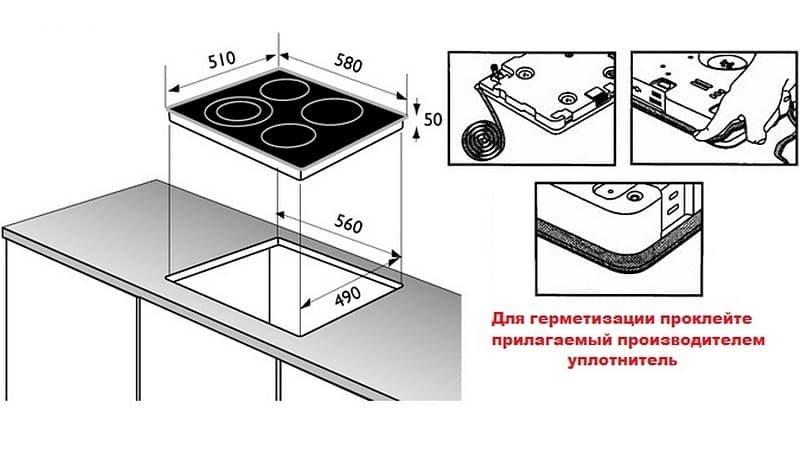 510
580
50
560
490

Для герметизации проклейте прилагаемый производителем уплотнитель