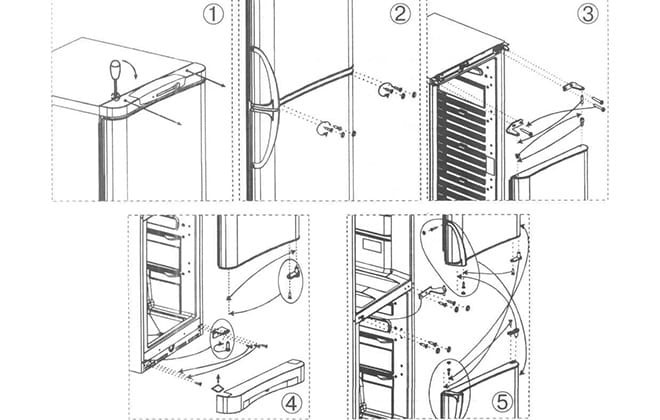 ①
②
③
④
⑤