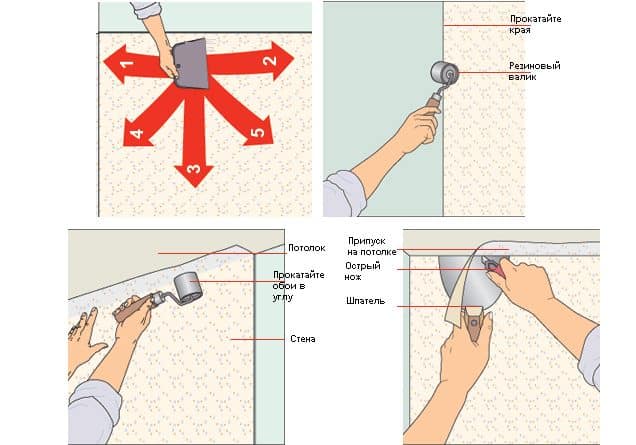 1
2
4
5
3

Прокатайте края

Резиновый валик

Потолок

Прокатайте обои в углу

Стена

Припуск на потолке

Острый нож

Шпатель