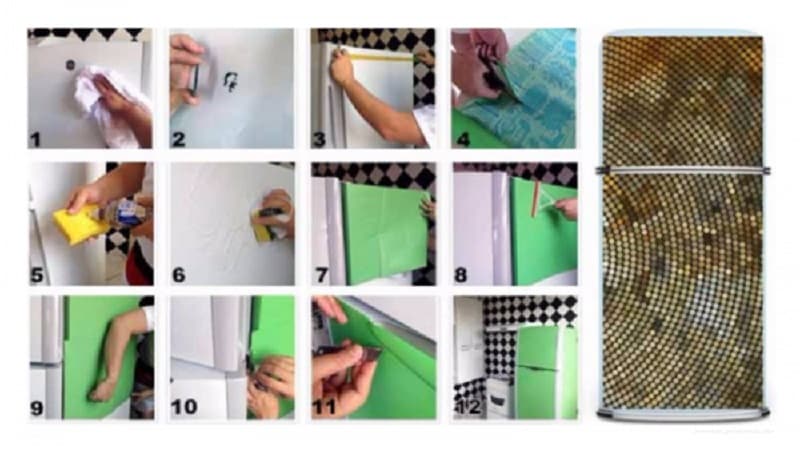 1
2
3
4
5
6
7
8
9
10
11
12