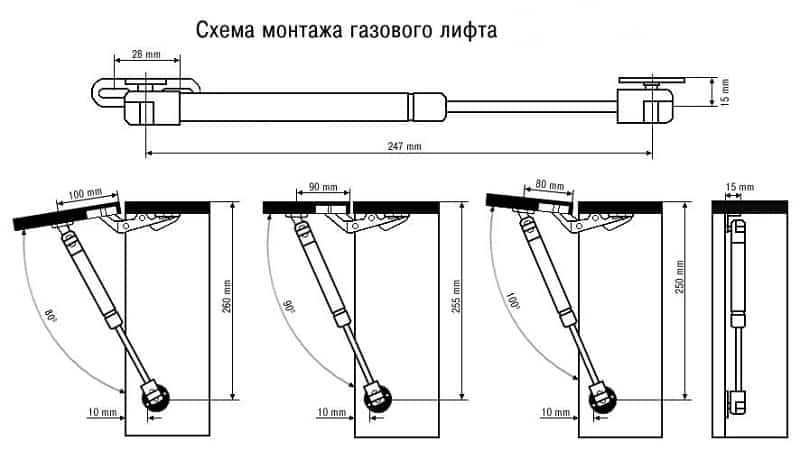 Схема монтажа газового лифта

28 mm

15 mm

247 mm

100 mm

80°

260 mm

10 mm

90 mm

90°

255 mm

10 mm

80 mm

100°

250 mm

10 mm

15 mm