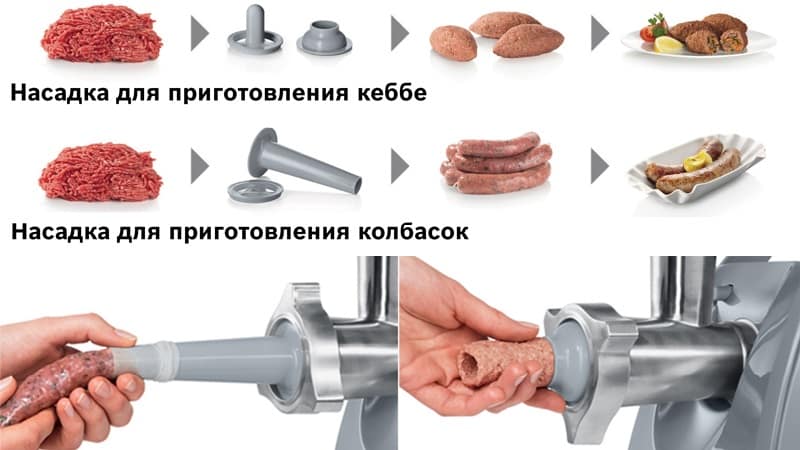 Насадка для приготовления кеббе

Насадка для приготовления колбасок