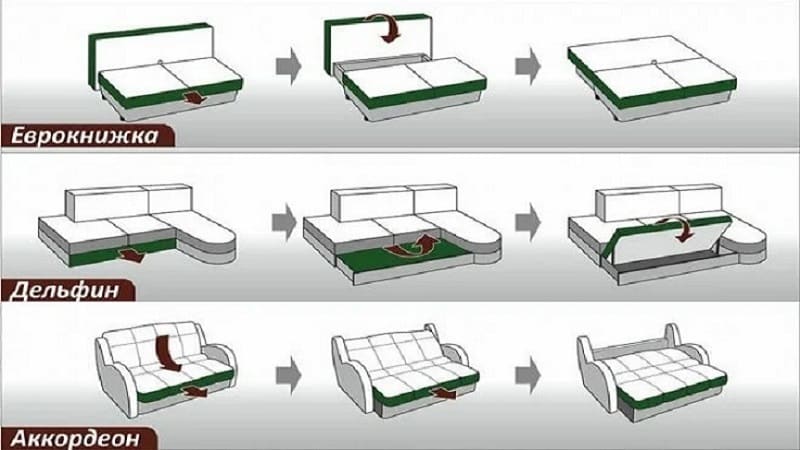 Еврокнижка

Дельфин

Аккордеон