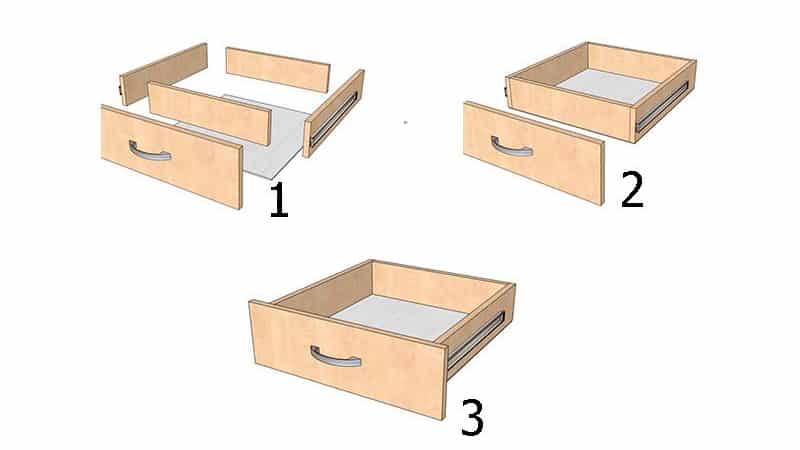 1

2

3